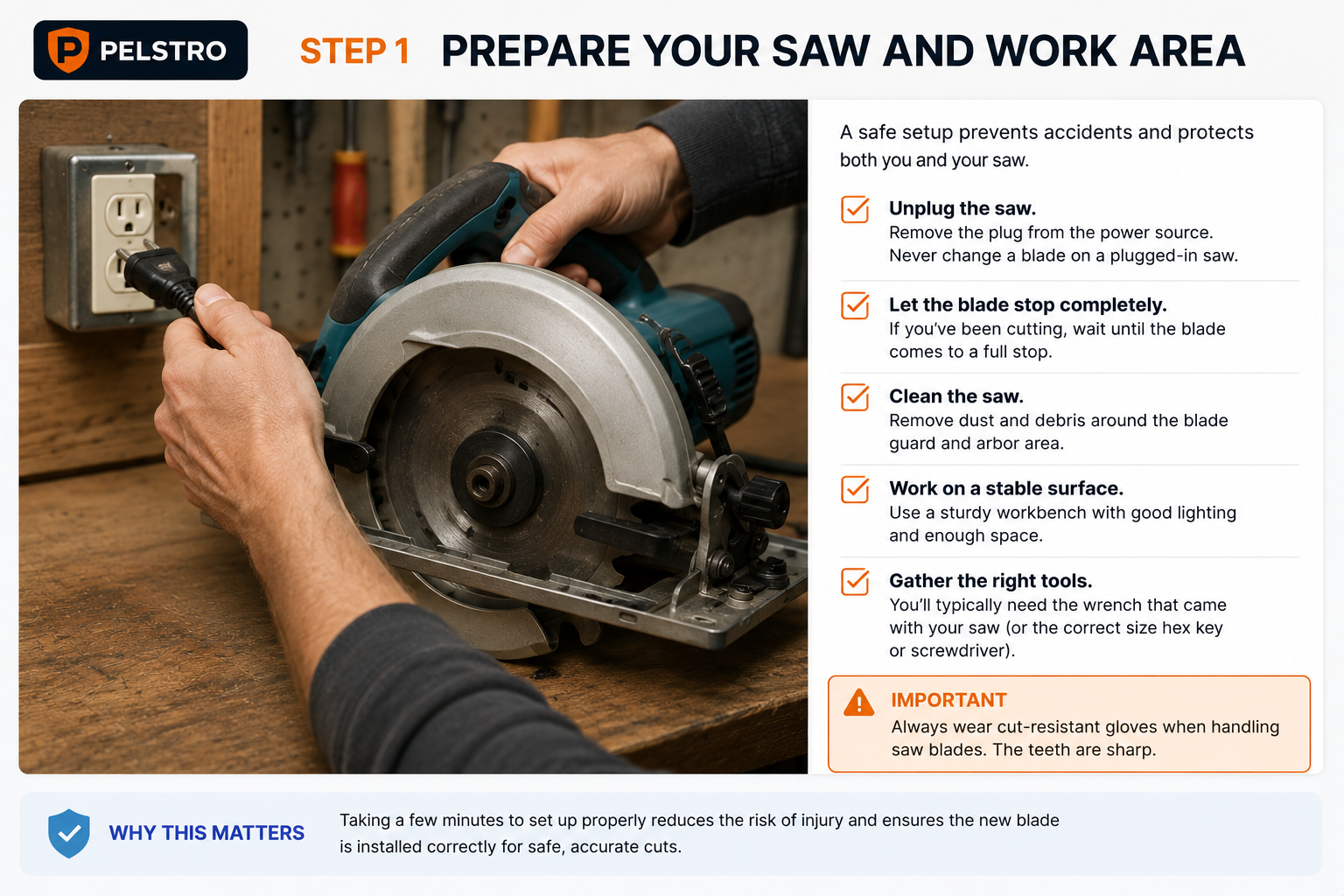 PELSTRO

STEP 1 PREPARE YOUR SAW AND WORK AREA

A safe setup prevents accidents and protects both you and your saw.

Unplug the saw.
Remove the plug from the power source. Never change a blade on a plugged-in saw.

Let the blade stop completely.
If you've been cutting, wait until the blade comes to a full stop.

Clean the saw.
Remove dust and debris around the blade guard and arbor area.

Work on a stable surface.
Use a sturdy workbench with good lighting and enough space.

Gather the right tools.
You'll typically need the wrench that came with your saw (or the correct size hex key or screwdriver).

IMPORTANT
Always wear cut-resistant gloves when handling saw blades. The teeth are sharp.

WHY THIS MATTERS

Taking a few minutes to set up properly reduces the risk of injury and ensures the new blade is installed correctly for safe, accurate cuts.