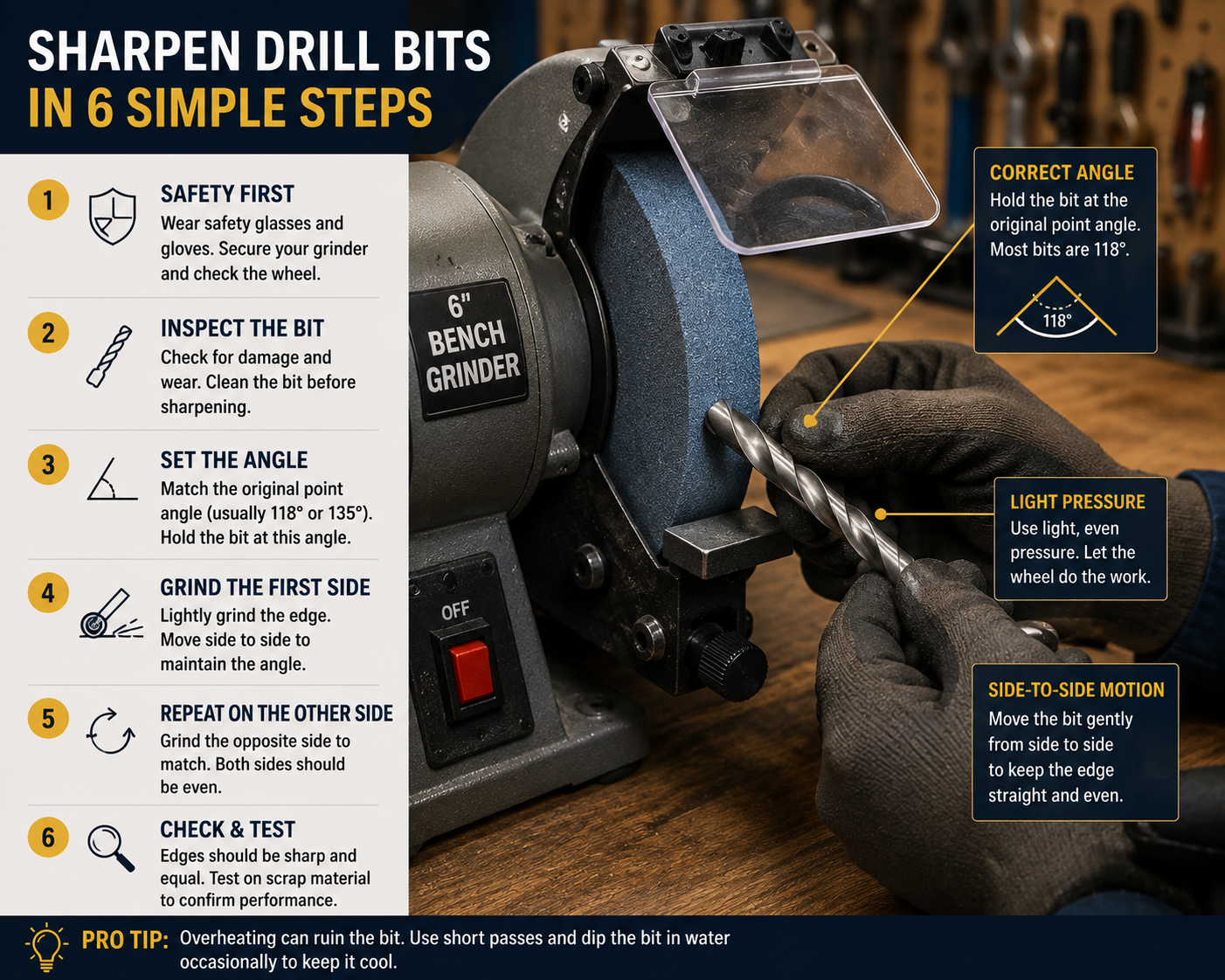 SHARPEN DRILL BITS
IN 6 SIMPLE STEPS

1 SAFETY FIRST
Wear safety glasses and gloves. Secure your grinder and check the wheel.

2 INSPECT THE BIT
Check for damage and wear. Clean the bit before sharpening.

3 SET THE ANGLE
Match the original point angle (usually 118° or 135°). Hold the bit at this angle.

4 GRIND THE FIRST SIDE
Lightly grind the edge. Move side to side to maintain the angle.

5 REPEAT ON THE OTHER SIDE
Grind the opposite side to match. Both sides should be even.

6 CHECK & TEST
Edges should be sharp and equal. Test on scrap material to confirm performance.

6" BENCH GRINDER

OFF

CORRECT ANGLE
Hold the bit at the original point angle. Most bits are 118°.
118°

LIGHT PRESSURE
Use light, even pressure. Let the wheel do the work.

SIDE-TO-SIDE MOTION
Move the bit gently from side to side to keep the edge straight and even.

PRO TIP: Overheating can ruin the bit. Use short passes and dip the bit in water occasionally to keep it cool.