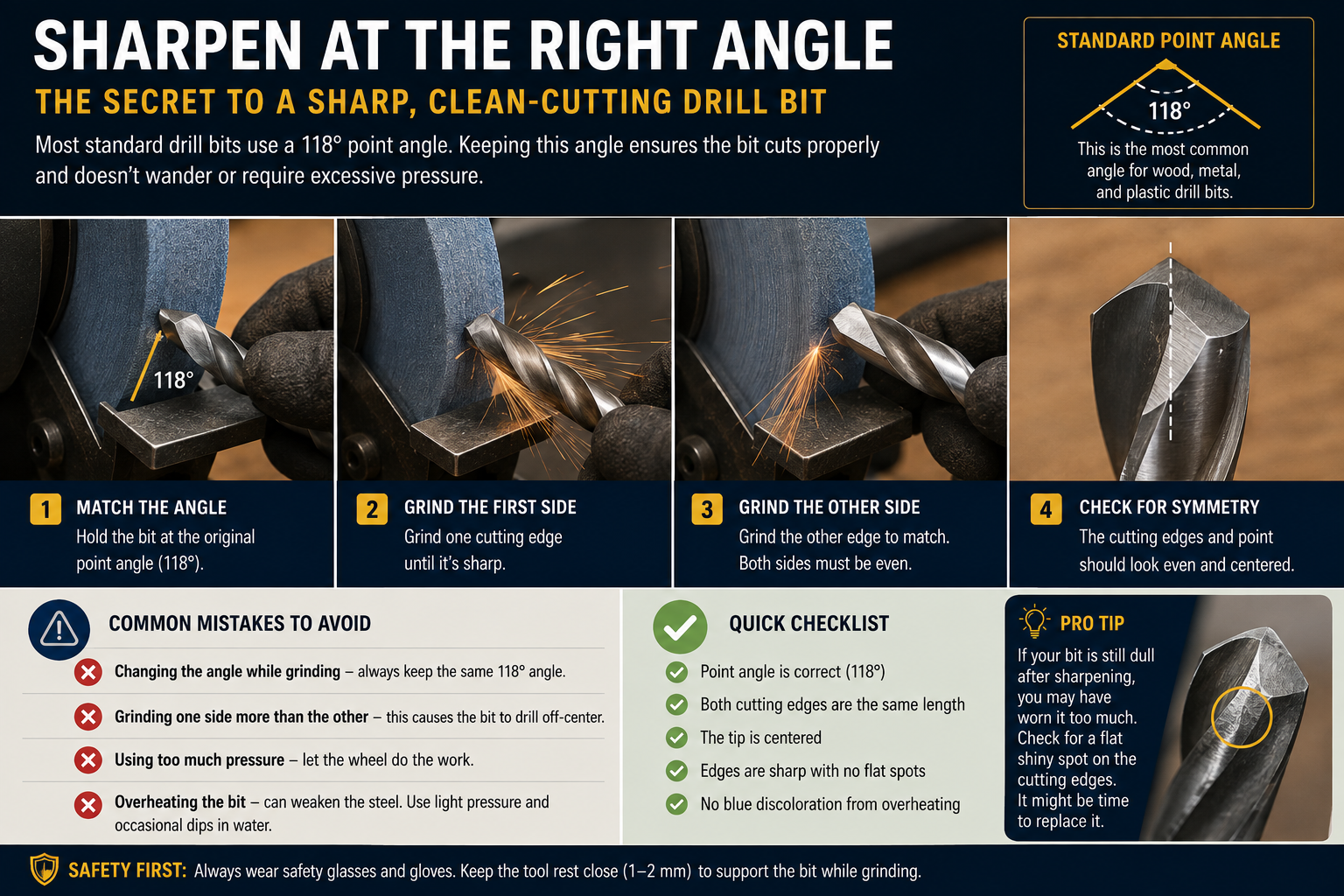 SHARPEN AT THE RIGHT ANGLE
THE SECRET TO A SHARP, CLEAN-CUTTING DRILL BIT
Most standard drill bits use a 118° point angle. Keeping this angle ensures the bit cuts properly and doesn't wander or require excessive pressure.

STANDARD POINT ANGLE
118°
This is the most common angle for wood, metal, and plastic drill bits.

118°

1 MATCH THE ANGLE
Hold the bit at the original point angle (118°).

2 GRIND THE FIRST SIDE
Grind one cutting edge until it's sharp.

3 GRIND THE OTHER SIDE
Grind the other edge to match. Both sides must be even.

4 CHECK FOR SYMMETRY
The cutting edges and point should look even and centered.

COMMON MISTAKES TO AVOID
Changing the angle while grinding – always keep the same 118° angle.
Grinding one side more than the other – this causes the bit to drill off-center.
Using too much pressure – let the wheel do the work.
Overheating the bit – can weaken the steel. Use light pressure and occasional dips in water.

QUICK CHECKLIST
Point angle is correct (118°)
Both cutting edges are the same length
The tip is centered
Edges are sharp with no flat spots
No blue discoloration from overheating

PRO TIP
If your bit is still dull after sharpening, you may have worn it too much. Check for a flat shiny spot on the cutting edges. It might be time to replace it.

SAFETY FIRST: Always wear safety glasses and gloves. Keep the tool rest close (1–2 mm) to support the bit while grinding.