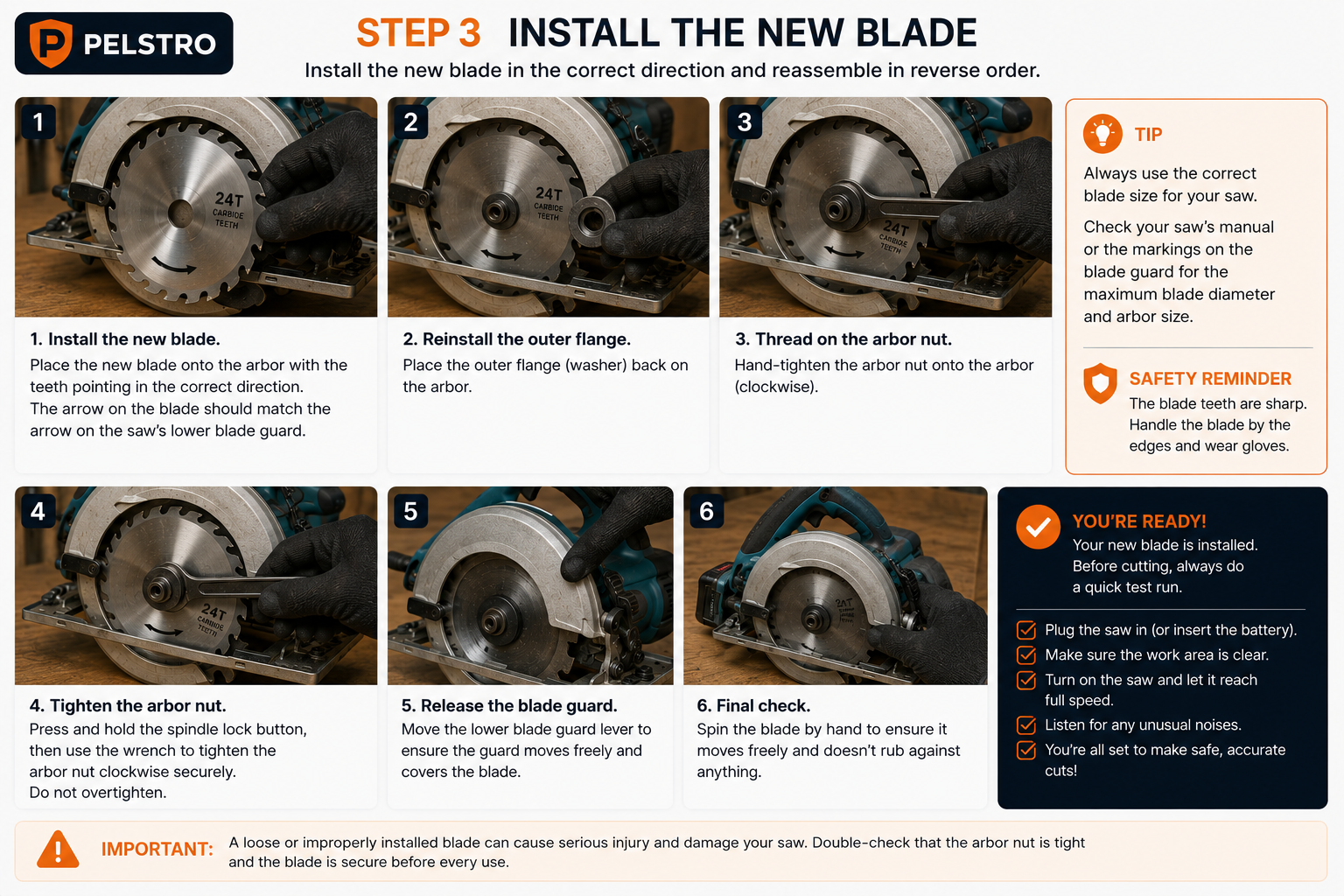 PELSTRO

STEP 3 INSTALL THE NEW BLADE

Install the new blade in the correct direction and reassemble in reverse order.

1

24T CARBIDE TEETH

1. Install the new blade.

Place the new blade onto the arbor with the teeth pointing in the correct direction. The arrow on the blade should match the arrow on the saw's lower blade guard.

2

24T CARBIDE TEETH

2. Reinstall the outer flange.

Place the outer flange (washer) back on the arbor.

3

24T CARBIDE TEETH

3. Thread on the arbor nut.

Hand-tighten the arbor nut onto the arbor (clockwise).

TIP

Always use the correct blade size for your saw.

Check your saw's manual or the markings on the blade guard for the maximum blade diameter and arbor size.

SAFETY REMINDER

The blade teeth are sharp. Handle the blade by the edges and wear gloves.

4

24T CARBIDE TEETH

4. Tighten the arbor nut.

Press and hold the spindle lock button, then use the wrench to tighten the arbor nut clockwise securely. Do not overtighten.

5

5. Release the blade guard.

Move the lower blade guard lever to ensure the guard moves freely and covers the blade.

6

24T

6. Final check.

Spin the blade by hand to ensure it moves freely and doesn't rub against anything.

YOU'RE READY!

Your new blade is installed. Before cutting, always do a quick test run.

Plug the saw in (or insert the battery).

Make sure the work area is clear.

Turn on the saw and let it reach full speed.

Listen for any unusual noises.

You're all set to make safe, accurate cuts!

IMPORTANT: A loose or improperly installed blade can cause serious injury and damage your saw. Double-check that the arbor nut is tight and the blade is secure before every use.